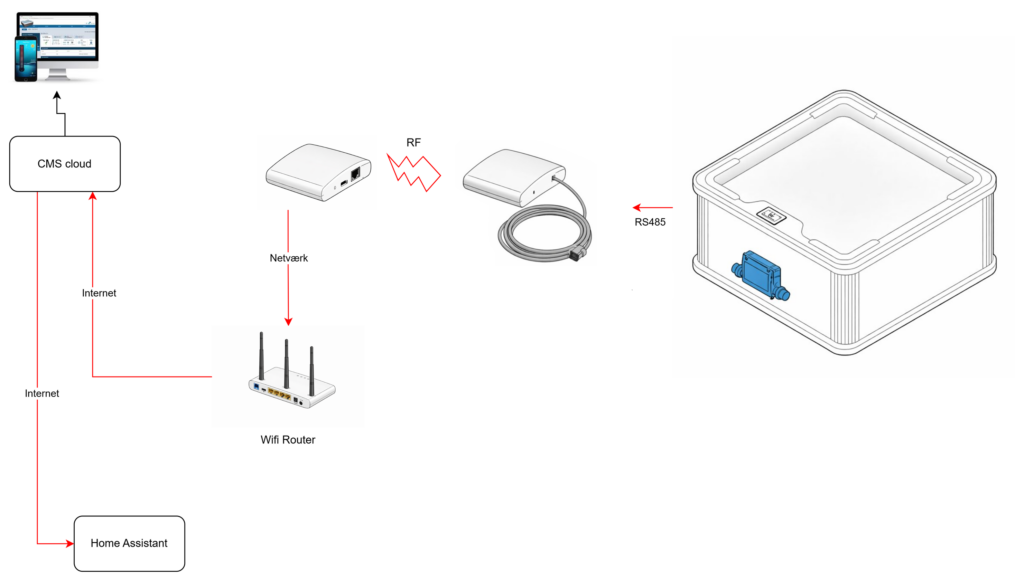 CMS cloud

RF

RS485

Netværk

Internet

Internet

Wifi Router

Home Assistant